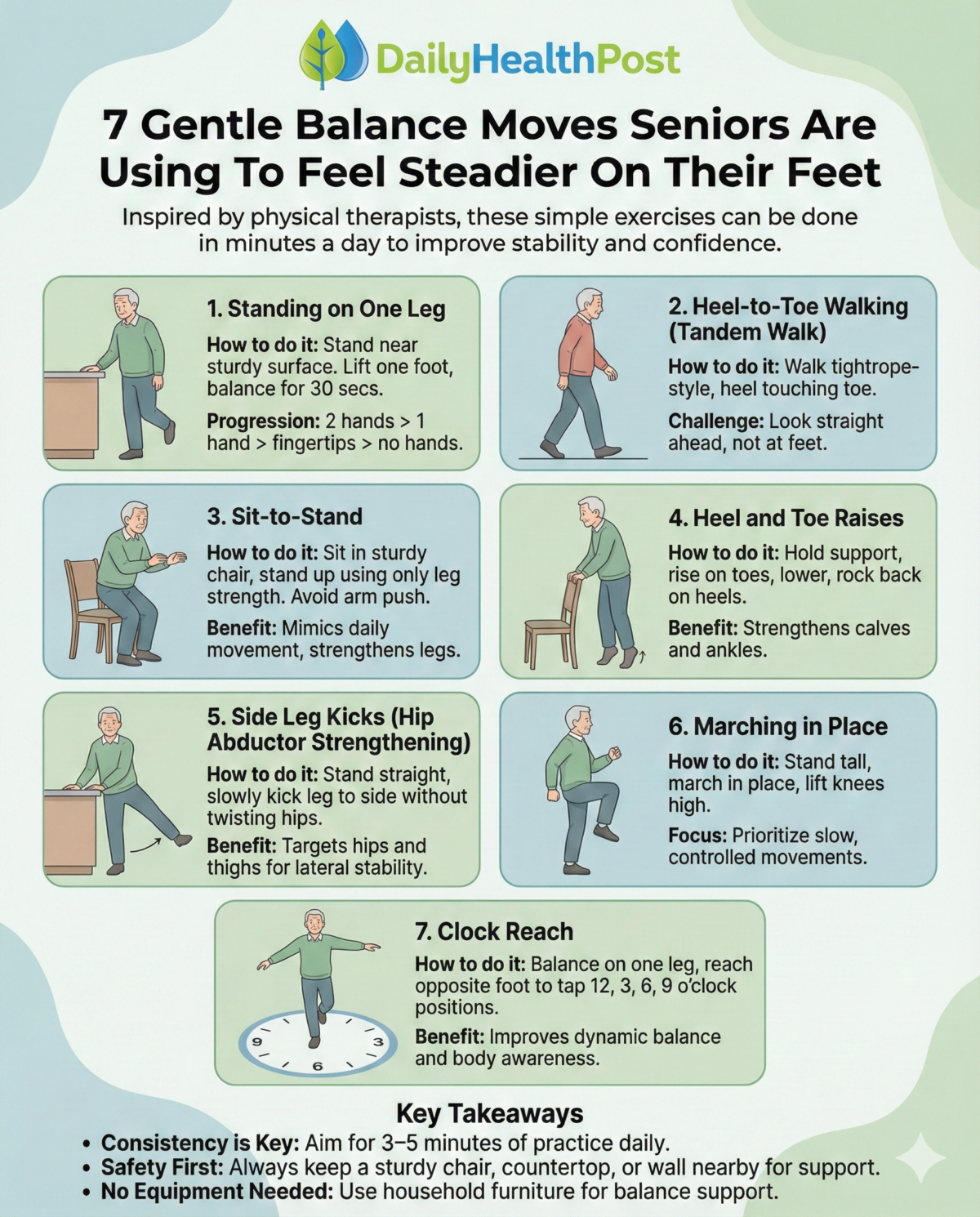 DailyHealthPost

7 Gentle Balance Moves Seniors Are Using To Feel Steadier On Their Feet

Inspired by physical therapists, these simple exercises can be done in minutes a day to improve stability and confidence.

1. Standing on One Leg

How to do it: Stand near sturdy surface. Lift one foot, balance for 30 secs.

Progression: 2 hands > 1 hand > fingertips > no hands.

2. Heel-to-Toe Walking (Tandem Walk)

How to do it: Walk tightrope-style, heel touching toe.

Challenge: Look straight ahead, not at feet.

3. Sit-to-Stand

How to do it: Sit in sturdy chair, stand up using only leg strength. Avoid arm push.

Benefit: Mimics daily movement, strengthens legs.

4. Heel and Toe Raises

How to do it: Hold support, rise on toes, lower, rock back on heels.

Benefit: Strengthens calves and ankles.

5. Side Leg Kicks (Hip Abductor Strengthening)

How to do it: Stand straight, slowly kick leg to side without twisting hips.

Benefit: Targets hips and thighs for lateral stability.

6. Marching in Place

How to do it: Stand tall, march in place, lift knees high.

Focus: Prioritize slow, controlled movements.

7. Clock Reach

How to do it: Balance on one leg, reach opposite foot to tap 12, 3, 6, 9 o'clock positions.

Benefit: Improves dynamic balance and body awareness.

9 3 6

Key Takeaways

• Consistency is Key: Aim for 3–5 minutes of practice daily.
• Safety First: Always keep a sturdy chair, countertop, or wall nearby for support.
• No Equipment Needed: Use household furniture for balance support.