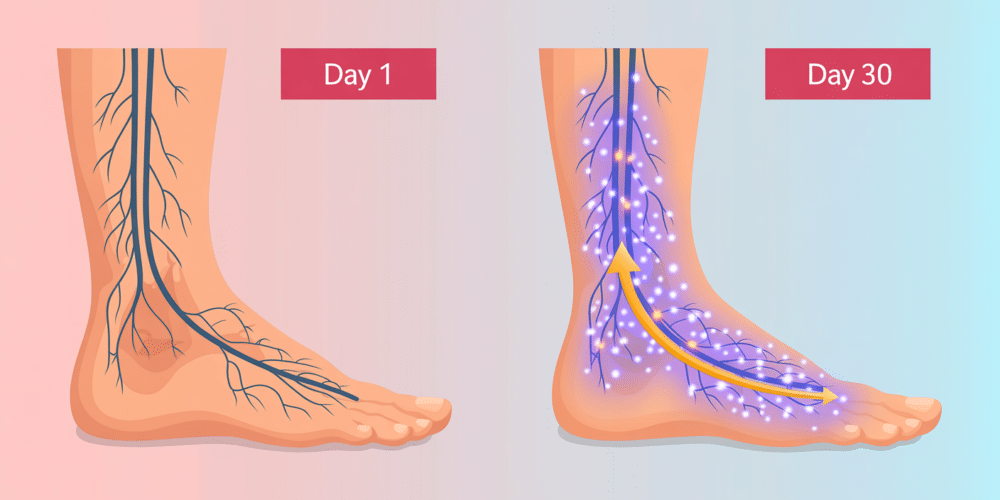 Day 1

Day 30