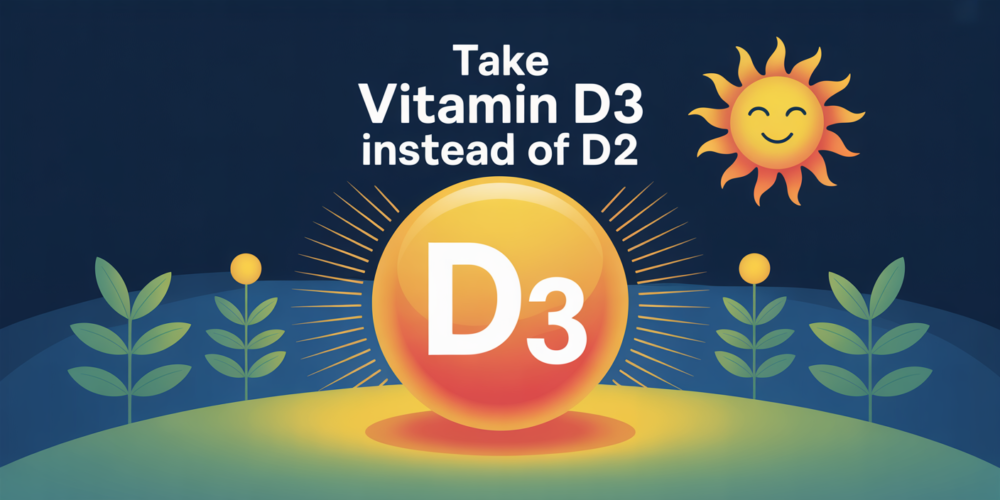 Take
Vitamin D3
instead of D2

D3