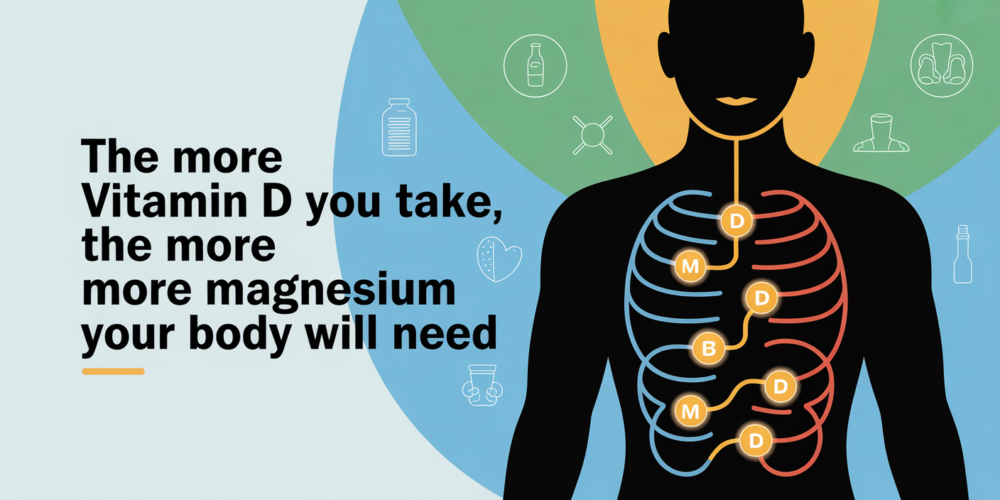 The more Vitamin D you take, the more more magnesium your body will need

D
M
D
B
D
M
D