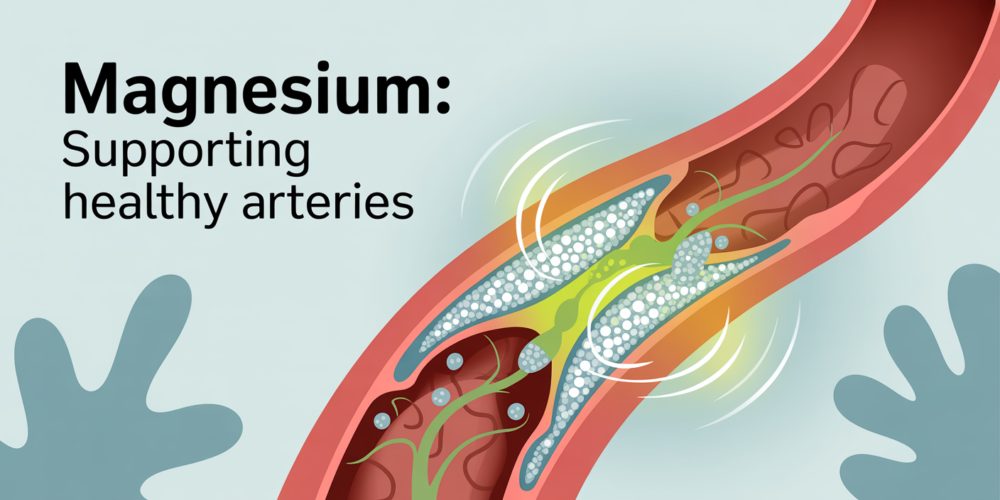 Magnesium:
Supporting healthy arteries