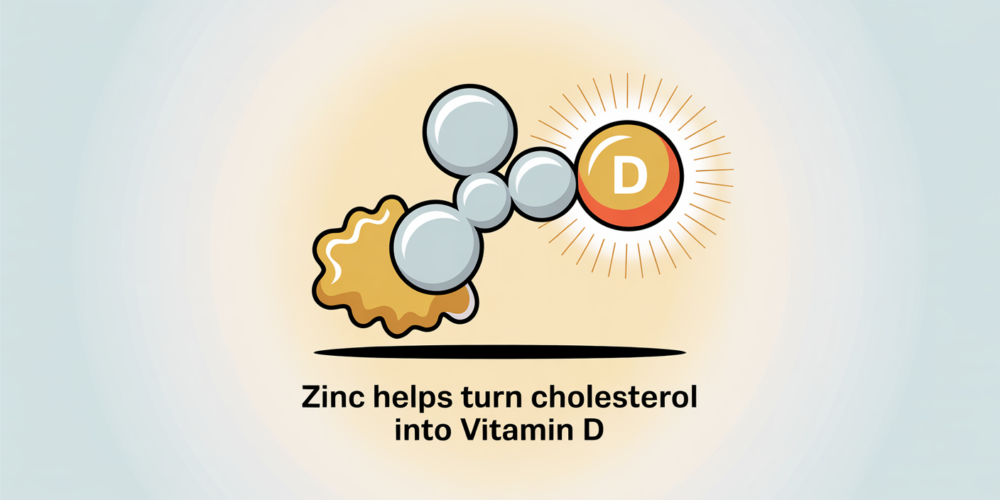 D

Zinc helps turn cholesterol into Vitamin D