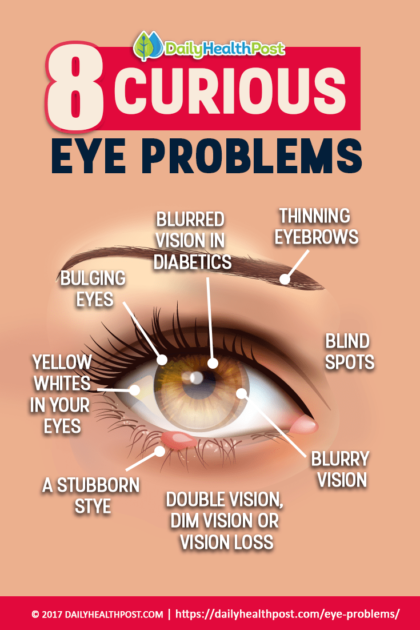 DailyHealthPost

8 CURIOUS EYE PROBLEMS

BLURRED VISION IN DIABETICS

THINNING EYEBROWS

BULGING EYES

BLIND SPOTS

YELLOW WHITES IN YOUR EYES

BLURRY VISION

A STUBBORN STYE

DOUBLE VISION, DIM VISION OR VISION LOSS

© 2017 DAILYHEALTHPOST.COM | https://dailyhealthpost.com/eye-problems/