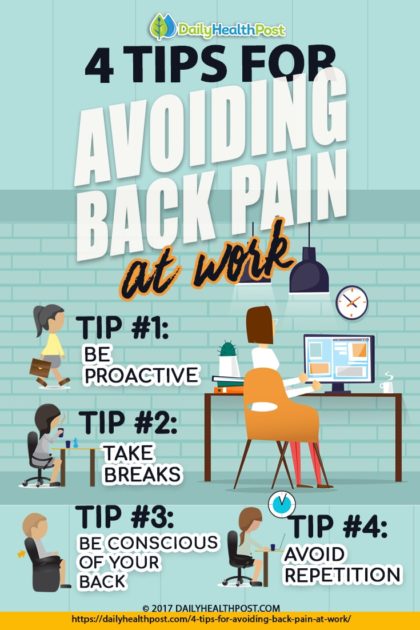 DailyHealthPost

4 TIPS FOR AVOIDING BACK PAIN at work

TIP #1: BE PROACTIVE

TIP #2: TAKE BREAKS

TIP #3: BE CONSCIOUS OF YOUR BACK

TIP #4: AVOID REPETITION

© 2017 DAILYHEALTHPOST.COM
https://dailyhealthpost.com/4-tips-for-avoiding-back-pain-at-work/