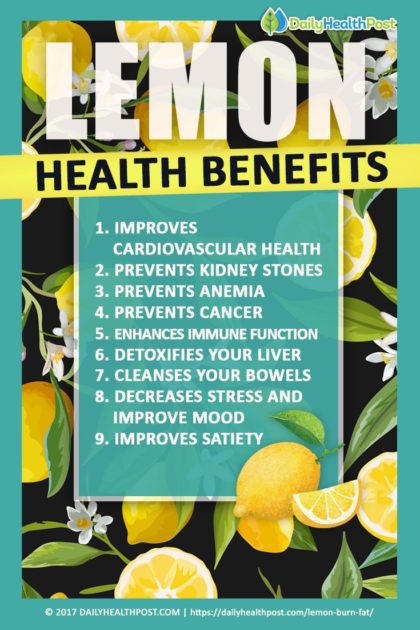 DailyHealthPost

LEMON

HEALTH BENEFITS

1. IMPROVES CARDIOVASCULAR HEALTH
2. PREVENTS KIDNEY STONES
3. PREVENTS ANEMIA
4. PREVENTS CANCER
5. ENHANCES IMMUNE FUNCTION
6. DETOXIFIES YOUR LIVER
7. CLEANSES YOUR BOWELS
8. DECREASES STRESS AND IMPROVE MOOD
9. IMPROVES SATIETY

© 2017 DAILYHEALTHPOST.COM | https://dailyhealthpost.com/lemon-burn-fat/