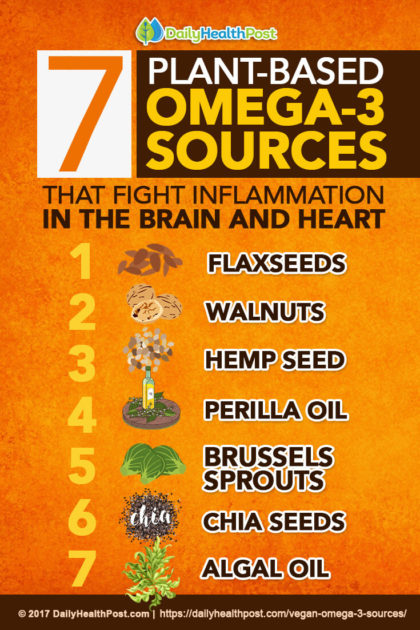 DailyHealthPost

7 PLANT-BASED OMEGA-3 SOURCES

THAT FIGHT INFLAMMATION IN THE BRAIN AND HEART

1 FLAXSEEDS
2 WALNUTS
3 HEMP SEED
4 PERILLA OIL
5 BRUSSELS SPROUTS
6 chia CHIA SEEDS
7 ALGAL OIL

© 2017 DailyHealthPost.com | https://dailyhealthpost.com/vegan-omega-3-sources/