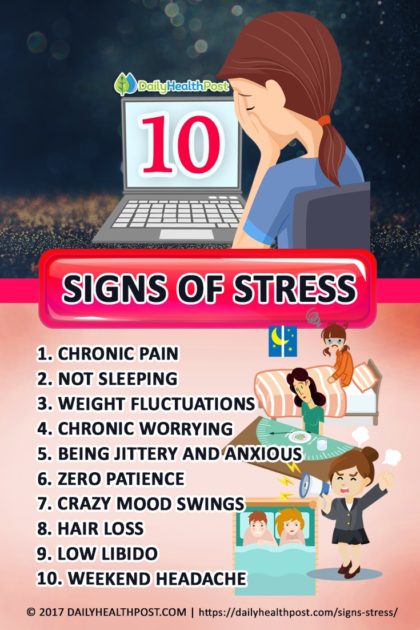 DailyHealthPost

10

SIGNS OF STRESS

1. CHRONIC PAIN
2. NOT SLEEPING
3. WEIGHT FLUCTUATIONS
4. CHRONIC WORRYING
5. BEING JITTERY AND ANXIOUS
6. ZERO PATIENCE
7. CRAZY MOOD SWINGS
8. HAIR LOSS
9. LOW LIBIDO
10. WEEKEND HEADACHE

© 2017 DAILYHEALTHPOST.COM | https://dailyhealthpost.com/signs-stress/