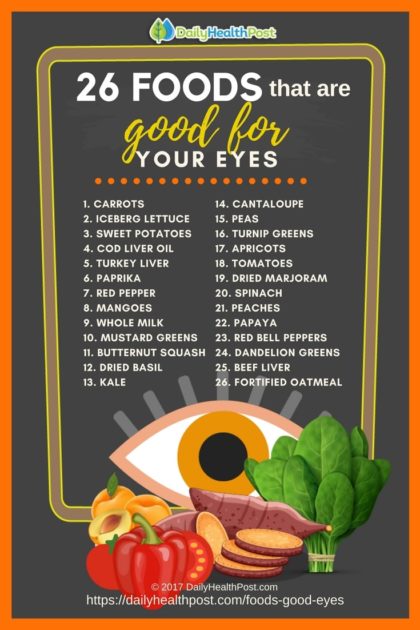 DailyHealthPost

26 FOODS that are good for YOUR EYES

1. CARROTS
2. ICEBERG LETTUCE
3. SWEET POTATOES
4. COD LIVER OIL
5. TURKEY LIVER
6. PAPRIKA
7. RED PEPPER
8. MANGOES
9. WHOLE MILK
10. MUSTARD GREENS
11. BUTTERNUT SQUASH
12. DRIED BASIL
13. KALE

14. CANTALOUPE
15. PEAS
16. TURNIP GREENS
17. APRICOTS
18. TOMATOES
19. DRIED MARJORAM
20. SPINACH
21. PEACHES
22. PAPAYA
23. RED BELL PEPPERS
24. DANDELION GREENS
25. BEEF LIVER
26. FORTIFIED OATMEAL

© 2017 DailyHealthPost.com
https://dailyhealthpost.com/foods-good-eyes