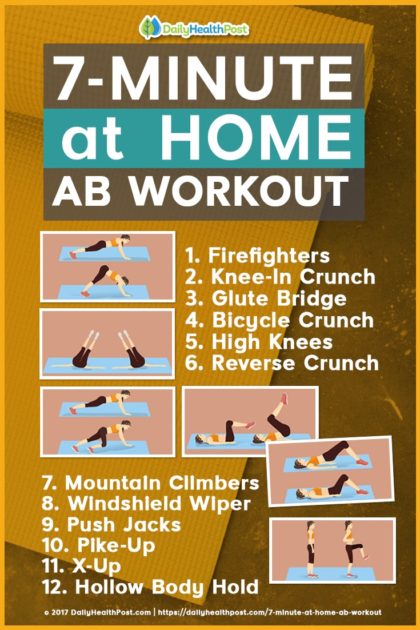 DailyHealthPost

7-MINUTE at HOME AB WORKOUT

1. Firefighters
2. Knee-In Crunch
3. Glute Bridge
4. Bicycle Crunch
5. High Knees
6. Reverse Crunch

7. Mountain Climbers
8. Windshield Wiper
9. Push Jacks
10. Pike-Up
11. X-Up
12. Hollow Body Hold

© 2017 DailyHealthPost.com | https://dailyhealthpost.com/7-minute-at-home-ab-workout